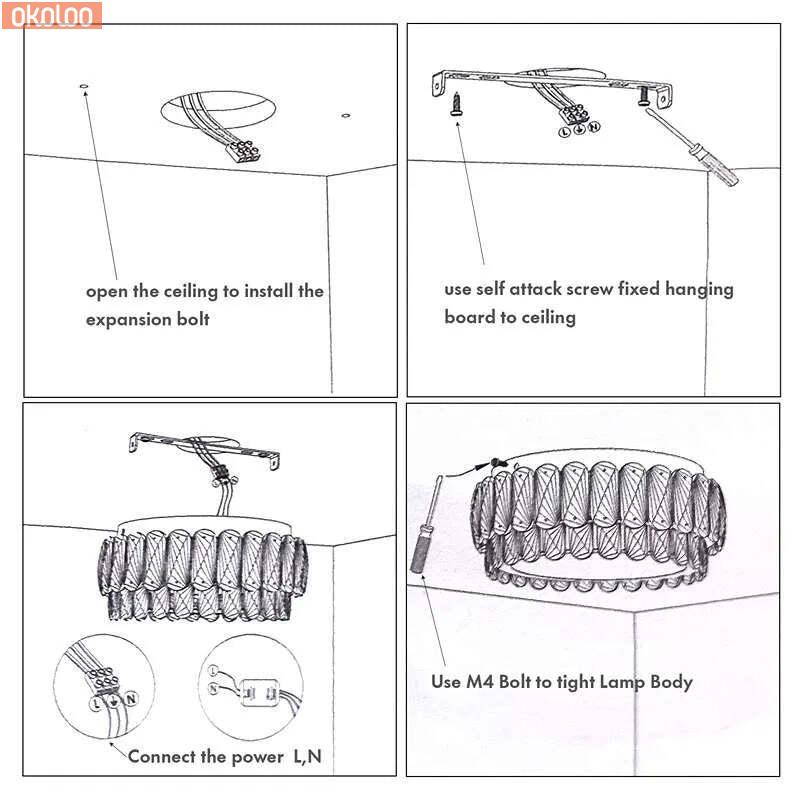 okoloo

open the ceiling to install the expansion bolt

L N

use self attack screw fixed hanging board to ceiling

L N

L N

Connect the power L,N

Use M4 Bolt to tight Lamp Body