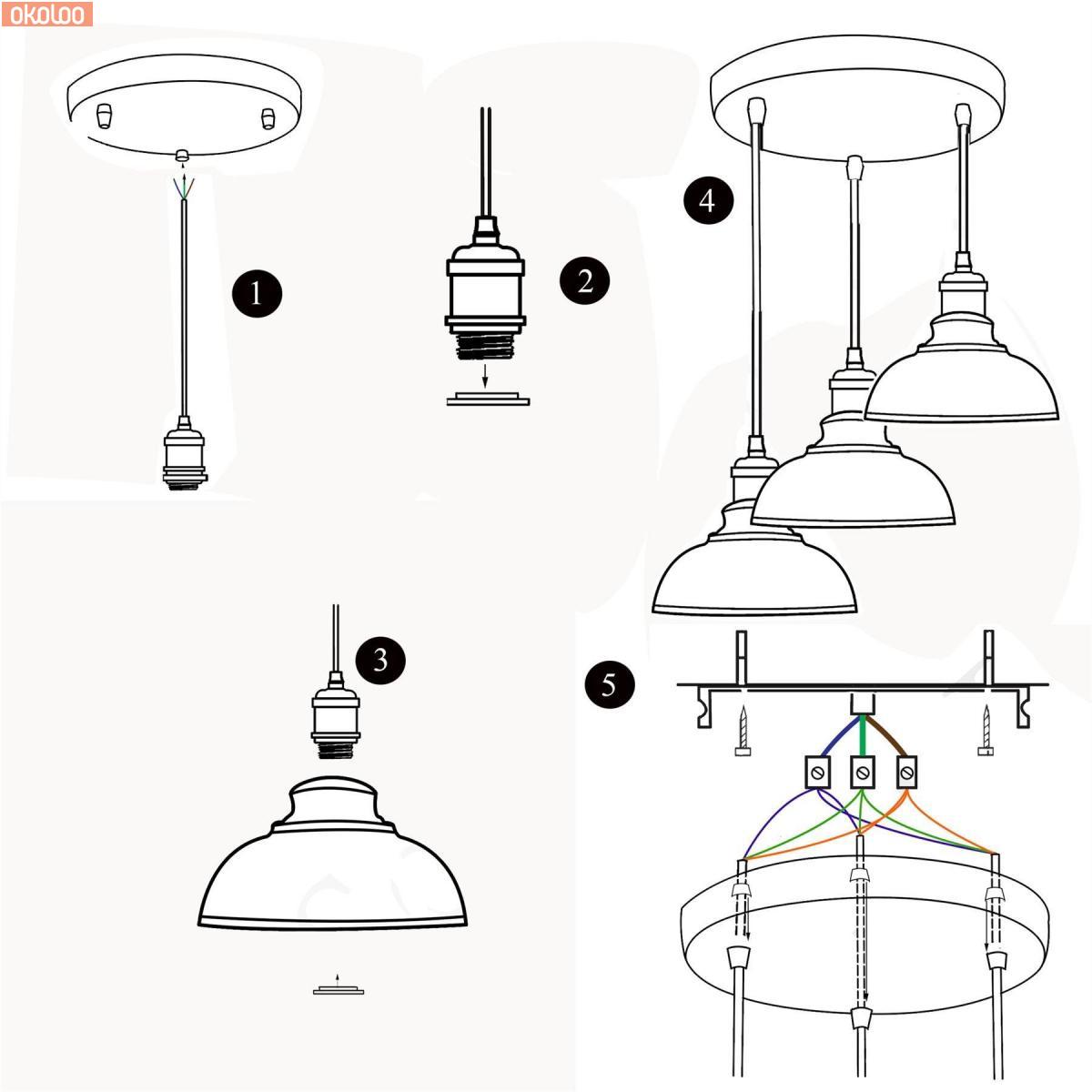 OKOLOO

1

2

4

3

5